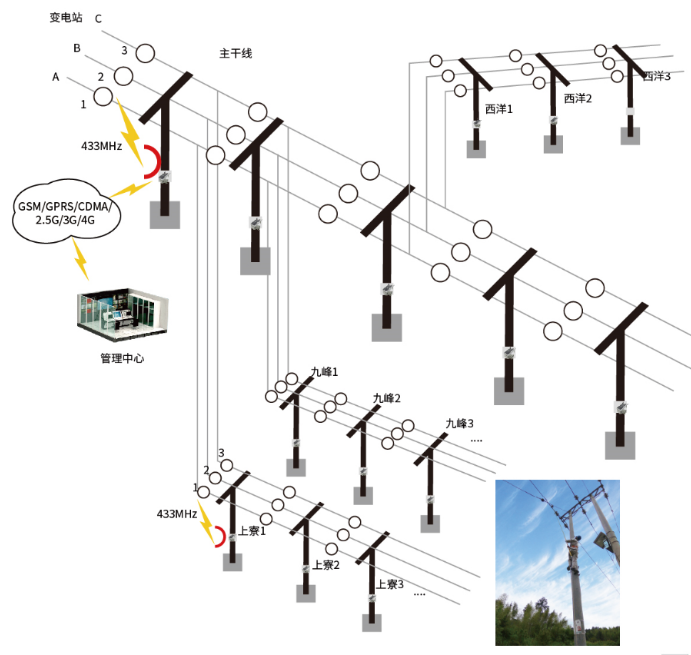 变电站 C
B
A
3
2
1
主干线
433MHz
GSM/GPRS/CDMA/ 2.5G/3G/4G
管理中心
西洋1
西洋2
西洋3
九峰1
九峰2
九峰3
....
3
2
1
433MHz
上寮1
上寮2
上寮3
....