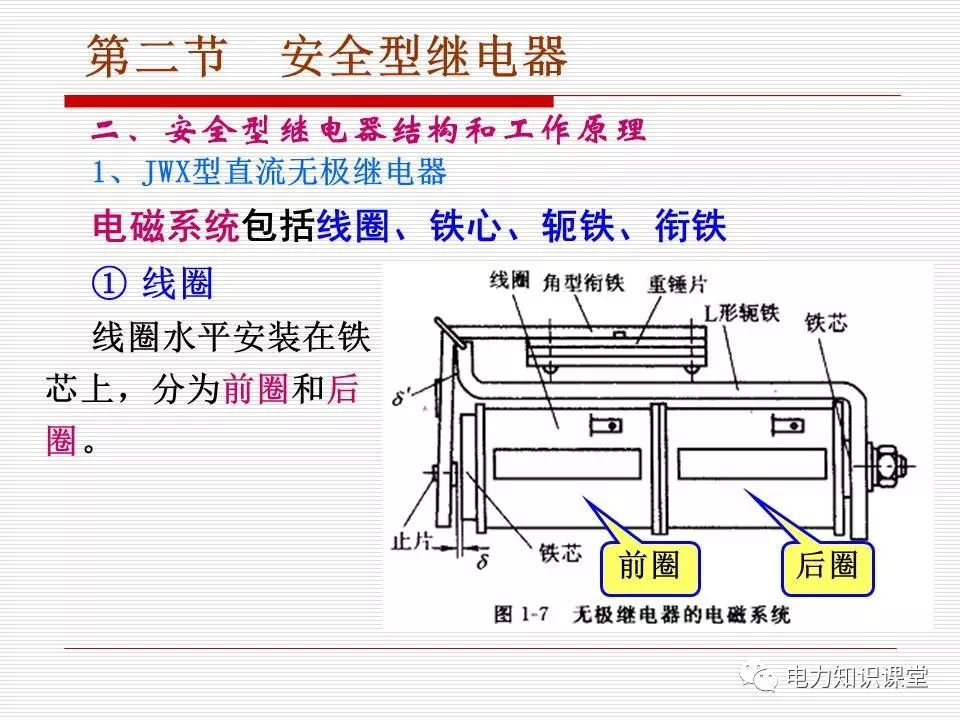 第二节　安全型继电器

二、安全型继电器结构和工作原理

1、JWX型直流无极继电器

电磁系统包括线圈、铁心、轭铁、衔铁

① 线圈

线圈水平安装在铁芯上，分为前圈和后圈。

线圈　角型衔铁　重锤片　L形轭铁　铁芯

$\delta'$

止片　$\delta$　铁芯

前圈　后圈

图 1-7　无极继电器的电磁系统

电力知识课堂