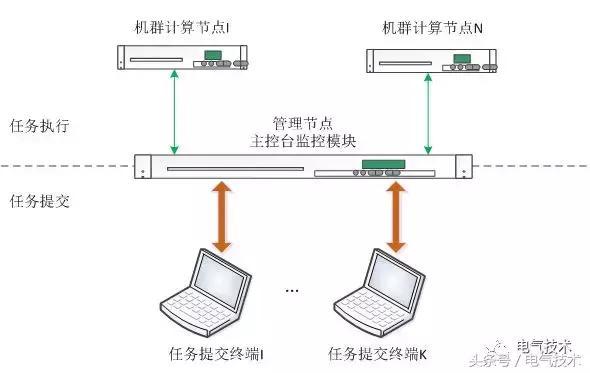 机群计算节点I

机群计算节点N

任务执行

管理节点
主控台监控模块

任务提交

...

任务提交终端I

任务提交终端K

电气技术
头条号 / 电气技术