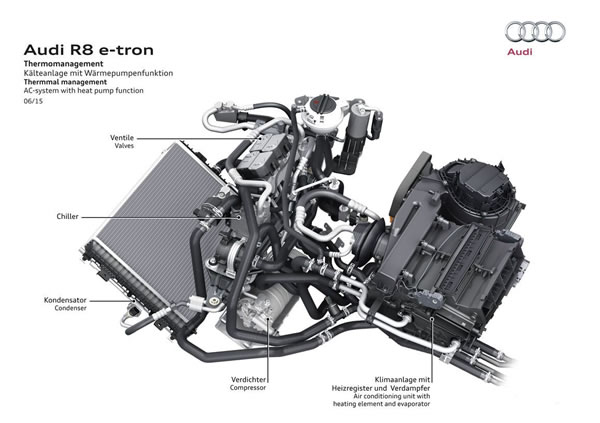 Audi R8 e-tron
Thermomanagement
Kälteanlage mit Wärmepumpenfunktion
Thermmal management
AC-system with heat pump function
06/15

Audi

Ventile
Valves

Chiller

Kondensator
Condenser

Verdichter
Compressor

Klimaanlage mit
Heizregister und Verdampfer
Air conditioning unit with
heating element and evaporator