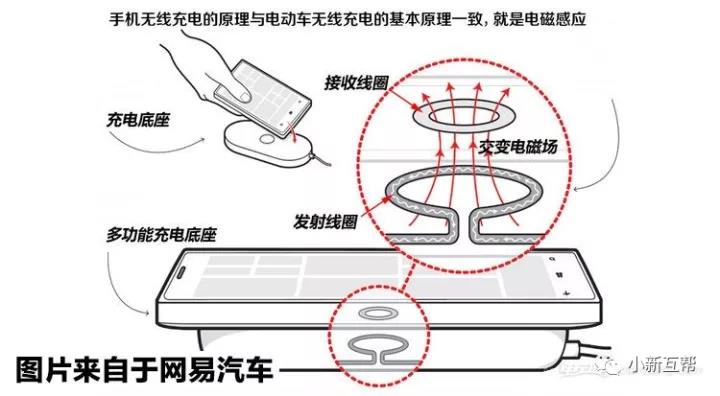 手机无线充电的原理与电动车无线充电的基本原理一致，就是电磁感应

充电底座

接收线圈

交变电磁场

发射线圈

多功能充电底座

图片来自于网易汽车

小新互帮